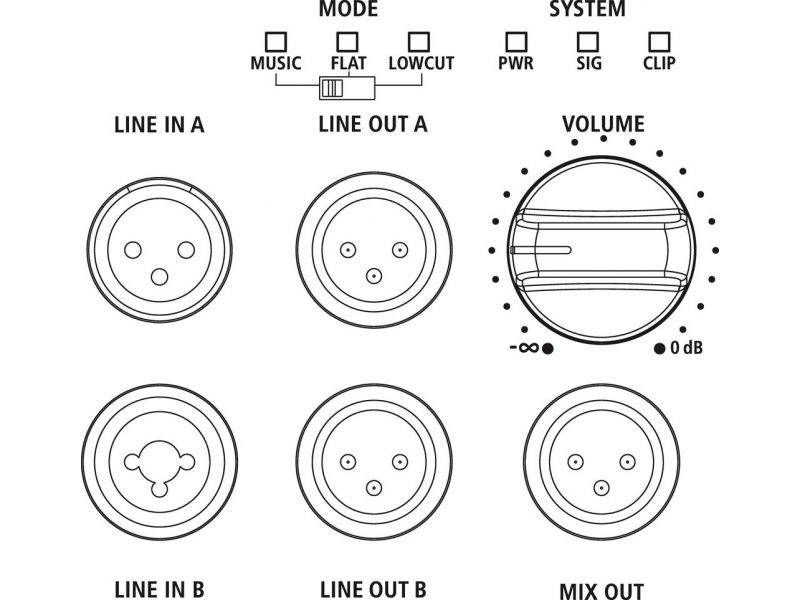 MODE

MUSIC FLAT LOWCUT

SYSTEM

PWR SIG CLIP

LINE IN A

LINE OUT A

VOLUME

$-\infty$

0 dB

LINE IN B

LINE OUT B

MIX OUT